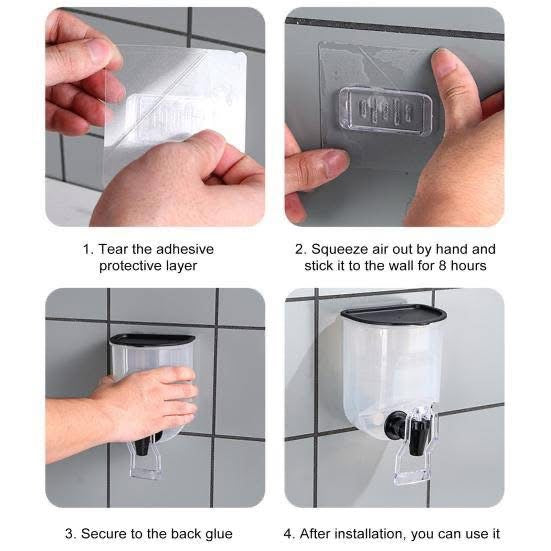 1. Tear the adhesive protective layer

2. Squeeze air out by hand and stick it to the wall for 8 hours

3. Secure to the back glue

4. After installation, you can use it