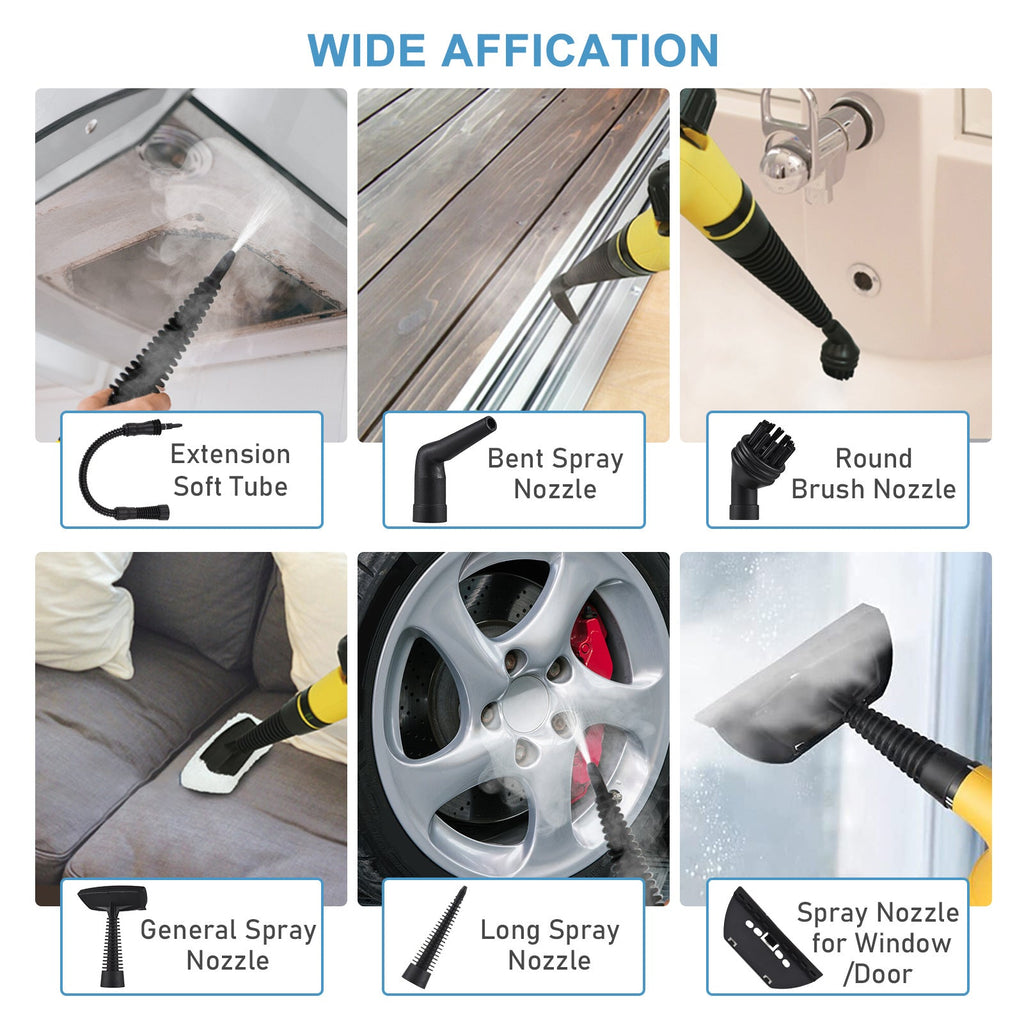 WIDE AFFICATION

Extension Soft Tube

Bent Spray Nozzle

Round Brush Nozzle

General Spray Nozzle

Long Spray Nozzle

Spray Nozzle for Window /Door